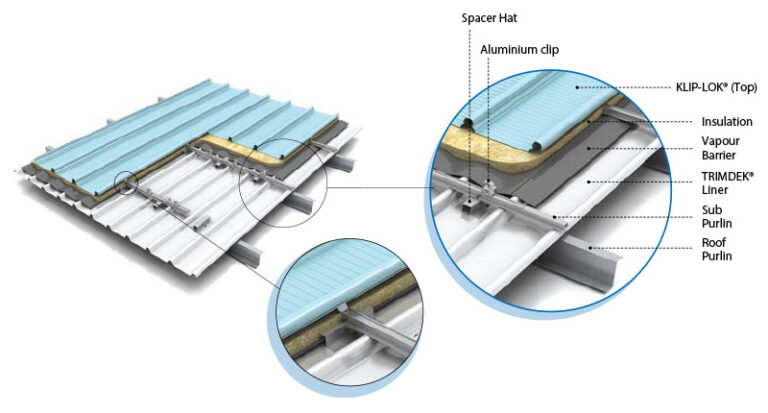 Spacer Hat

Aluminium clip

KLIP-LOK® (Top)

Insulation

Vapour Barrier

TRIMDEK® Liner

Sub Purlin

Roof Purlin